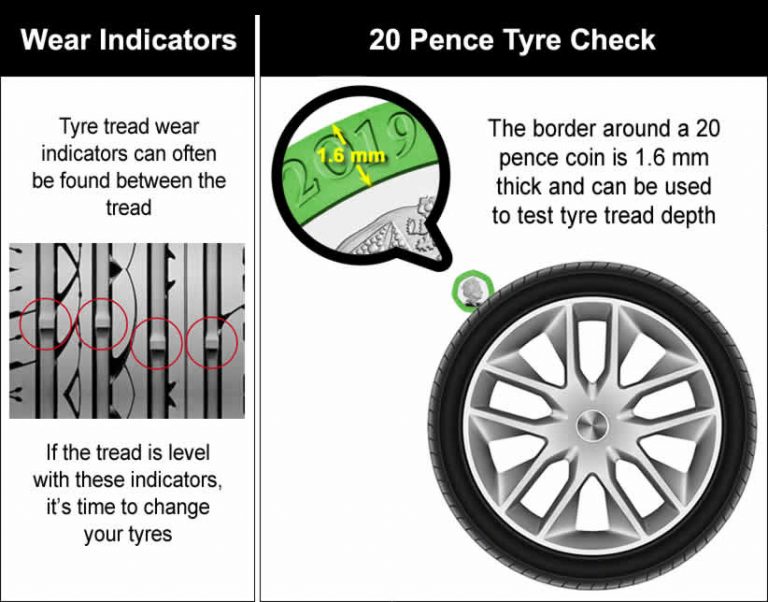 Wear Indicators

Tyre tread wear indicators can often be found between the tread

If the tread is level with these indicators, it's time to change your tyres

20 Pence Tyre Check

2019

1.6 mm

The border around a 20 pence coin is 1.6 mm thick and can be used to test tyre tread depth