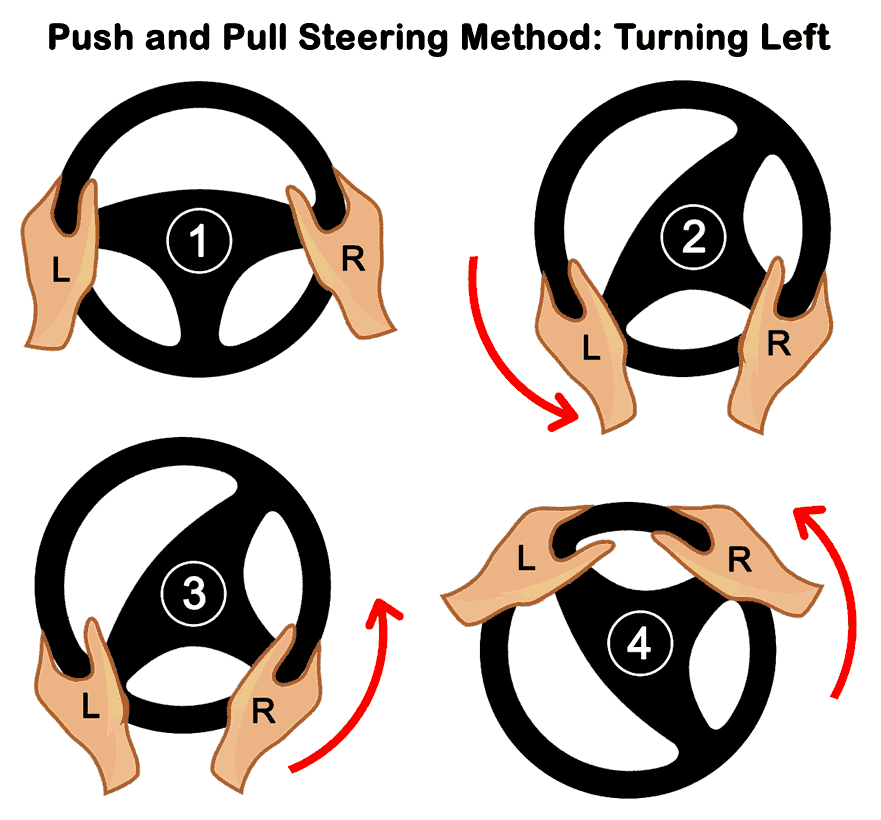 Push and Pull Steering Method: Turning Left

L
1
R

2
L
R

3
L
R

L
R
4